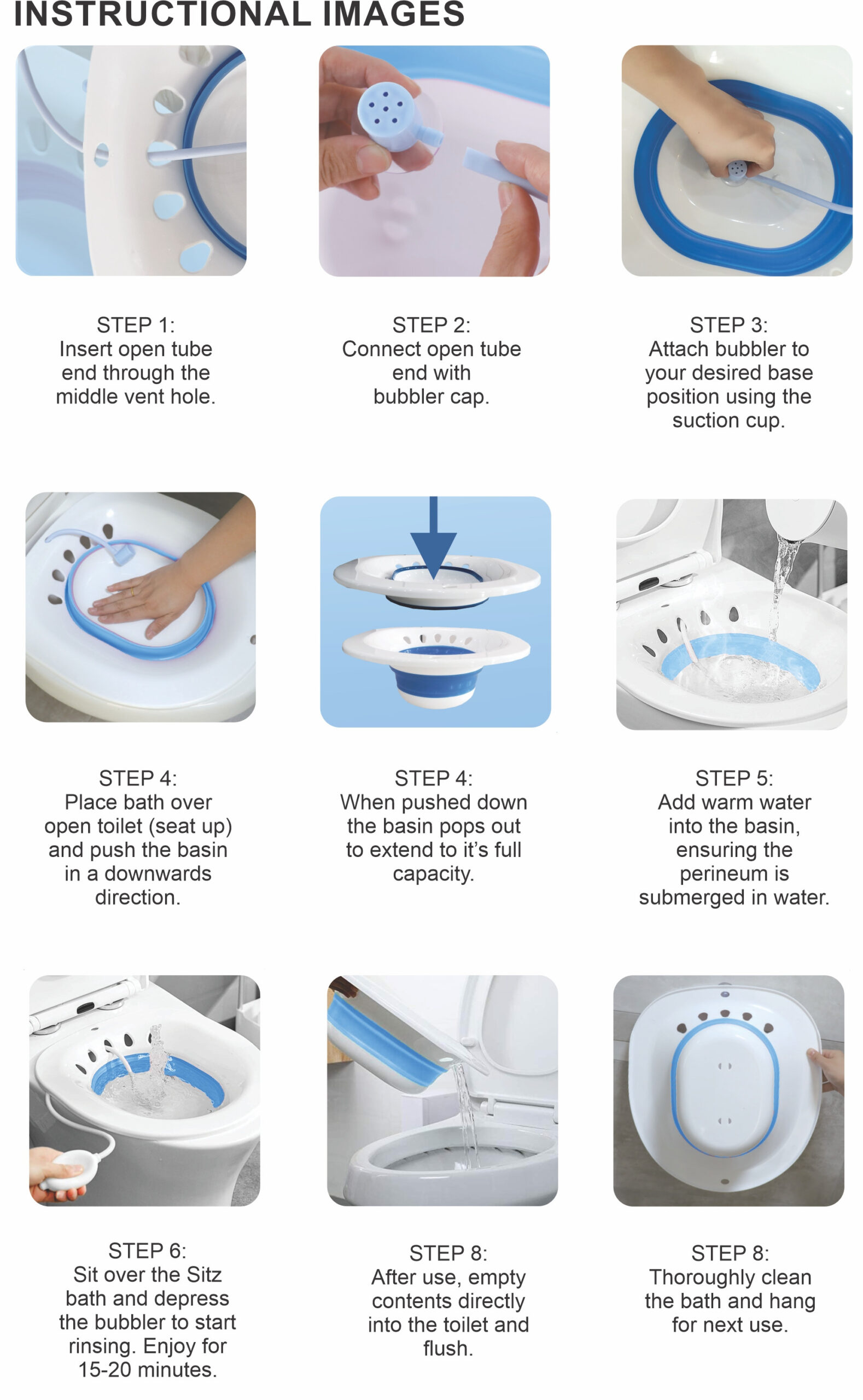 INSTRUCTIONAL IMAGES

STEP 1:
Insert open tube end through the middle vent hole.

STEP 2:
Connect open tube end with bubbler cap.

STEP 3:
Attach bubbler to your desired base position using the suction cup.

STEP 4:
Place bath over open toilet (seat up) and push the basin in a downwards direction.

STEP 4:
When pushed down the basin pops out to extend to it's full capacity.

STEP 5:
Add warm water into the basin, ensuring the perineum is submerged in water.

STEP 6:
Sit over the Sitz bath and depress the bubbler to start rinsing. Enjoy for 15-20 minutes.

STEP 8:
After use, empty contents directly into the toilet and flush.

STEP 8:
Thoroughly clean the bath and hang for next use.